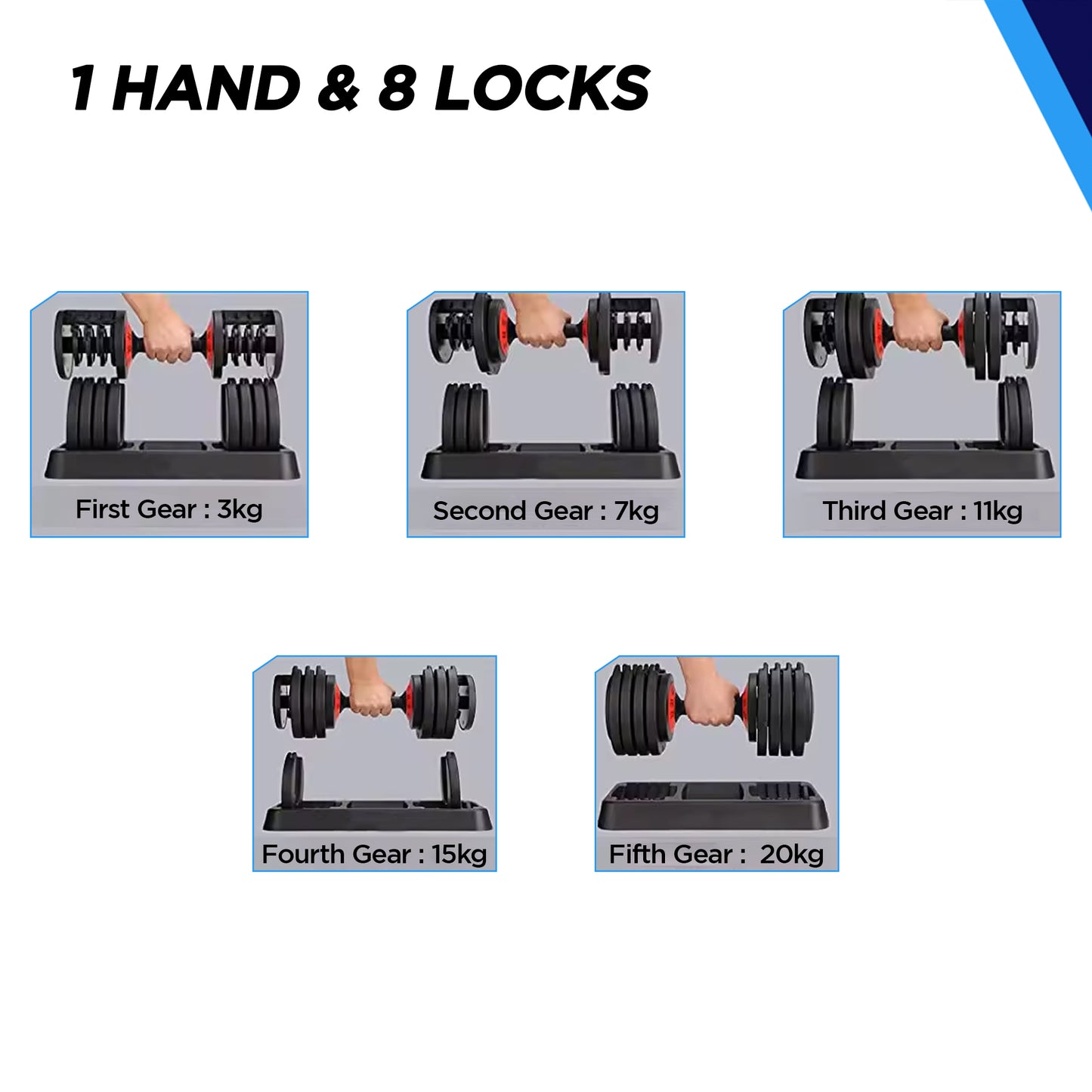 1 HAND & 8 LOCKS

First Gear : 3kg

Second Gear : 7kg

Third Gear : 11kg

Fourth Gear : 15kg

Fifth Gear : 20kg